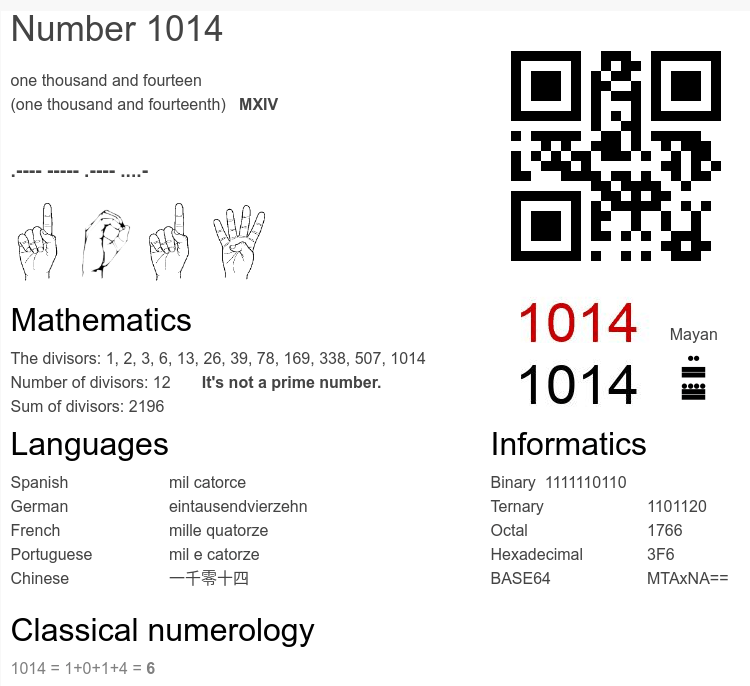 Number 1014

one thousand and fourteen
(one thousand and fourteenth) MXIV

.---- ----- .---- ....-

1014
1014
Mayan

Mathematics

The divisors: 1, 2, 3, 6, 13, 26, 39, 78, 169, 338, 507, 1014
Number of divisors: 12 It's not a prime number.
Sum of divisors: 2196

Languages

| Spanish | mil catorce |
|---|---|
| German | eintausendvierzehn |
| French | mille quatorze |
| Portuguese | mil e catorze |
| Chinese | 一千零十四 |

Informatics

| Binary | 1111110110 |
|---|---|
| Ternary | 1101120 |
| Octal | 1766 |
| Hexadecimal | 3F6 |
| BASE64 | MTAxNA== |

Classical numerology

1014 = 1+0+1+4 = 6