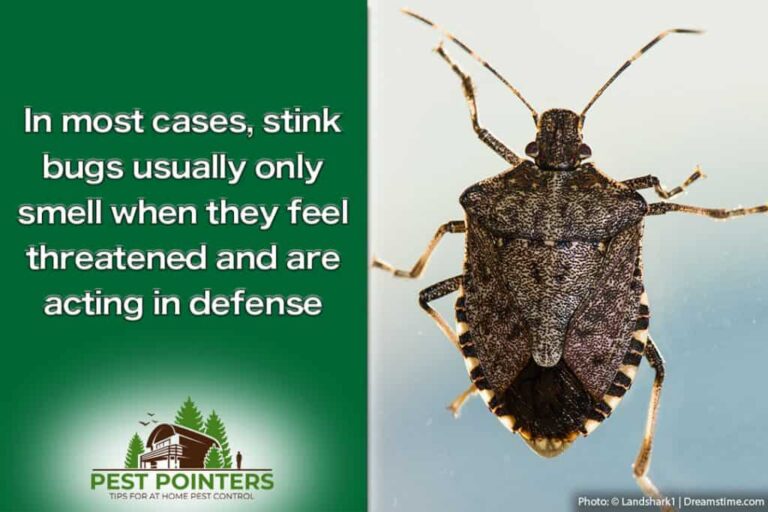 In most cases, stink bugs usually only smell when they feel threatened and are acting in defense

PEST POINTERS
TIPS FOR AT HOME PEST CONTROL

Photo: © Landshark1 | Dreamstime.com