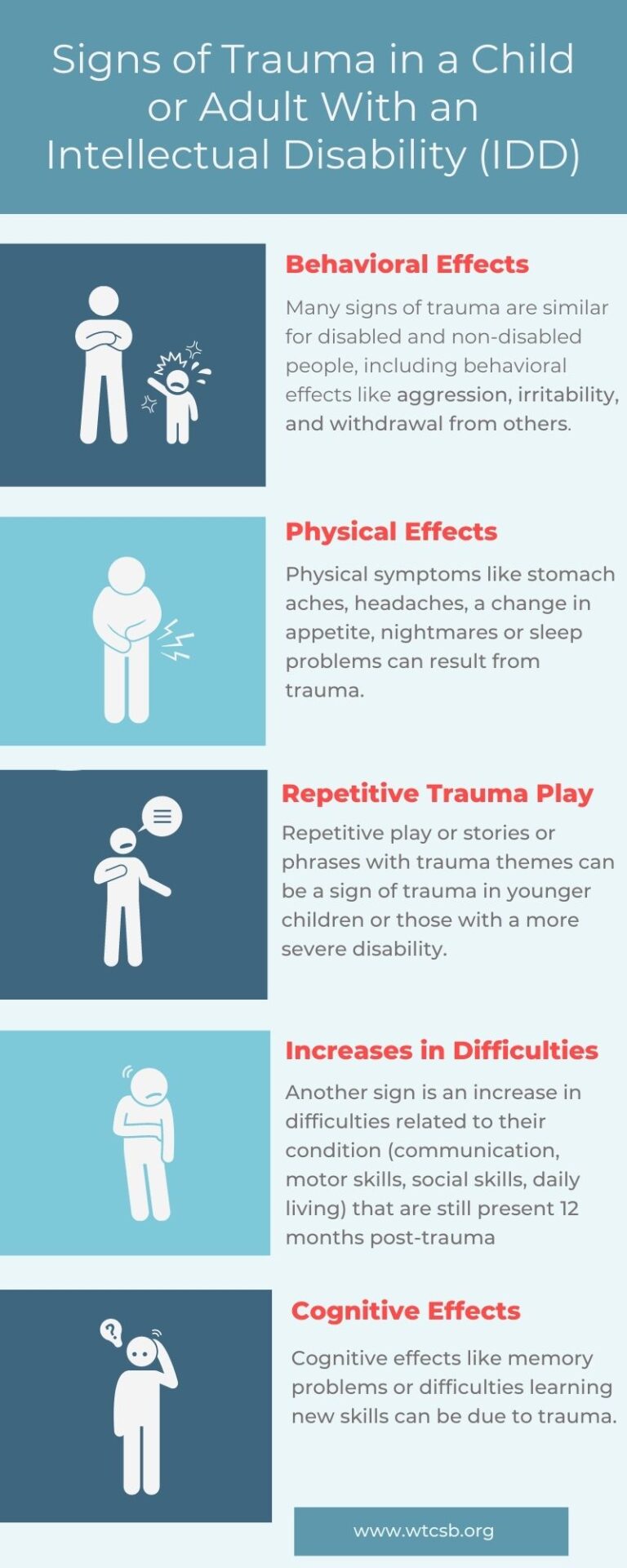 Signs of Trauma in a Child or Adult With an Intellectual Disability (IDD)

Behavioral Effects

Many signs of trauma are similar for disabled and non-disabled people, including behavioral effects like aggression, irritability, and withdrawal from others.

Physical Effects

Physical symptoms like stomach aches, headaches, a change in appetite, nightmares or sleep problems can result from trauma.

Repetitive Trauma Play

Repetitive play or stories or phrases with trauma themes can be a sign of trauma in younger children or those with a more severe disability.

Increases in Difficulties

Another sign is an increase in difficulties related to their condition (communication, motor skills, social skills, daily living) that are still present 12 months post-trauma

Cognitive Effects

Cognitive effects like memory problems or difficulties learning new skills can be due to trauma.

www.wtcsb.org