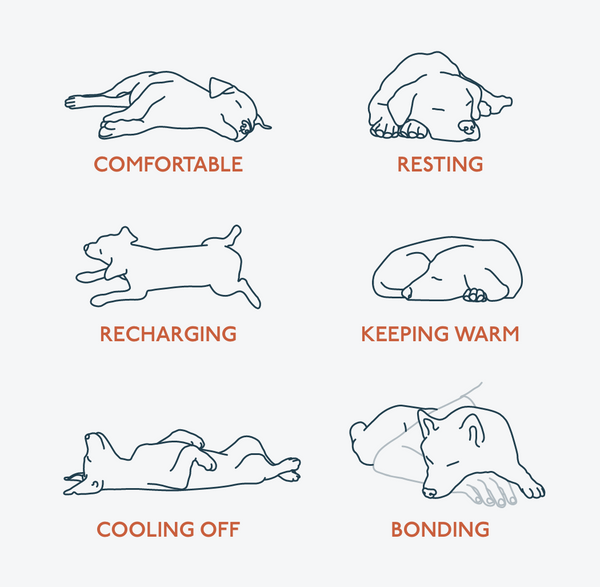 COMFORTABLE

RESTING

RECHARGING

KEEPING WARM

COOLING OFF

BONDING