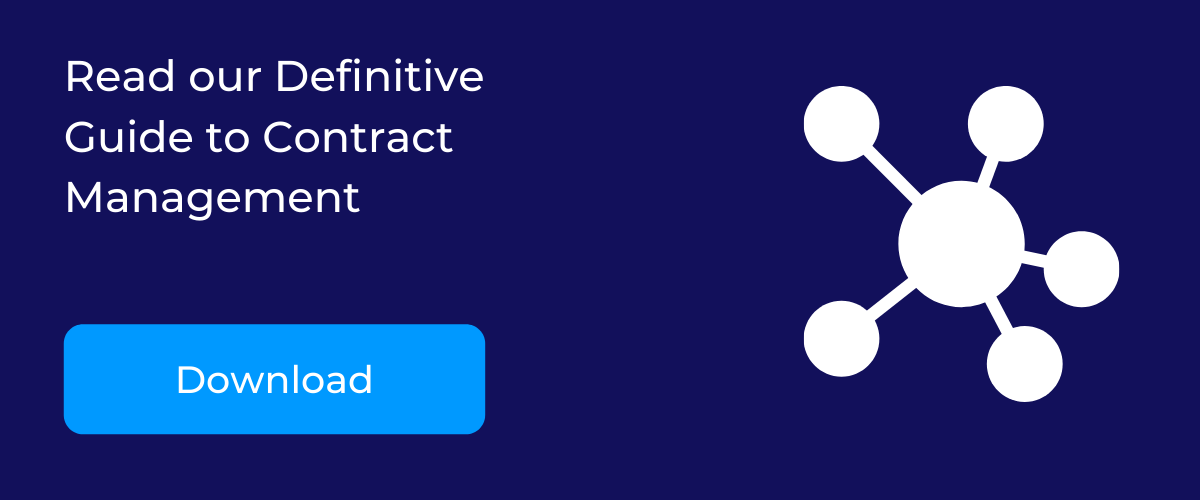 Read our Definitive Guide to Contract Management

Download