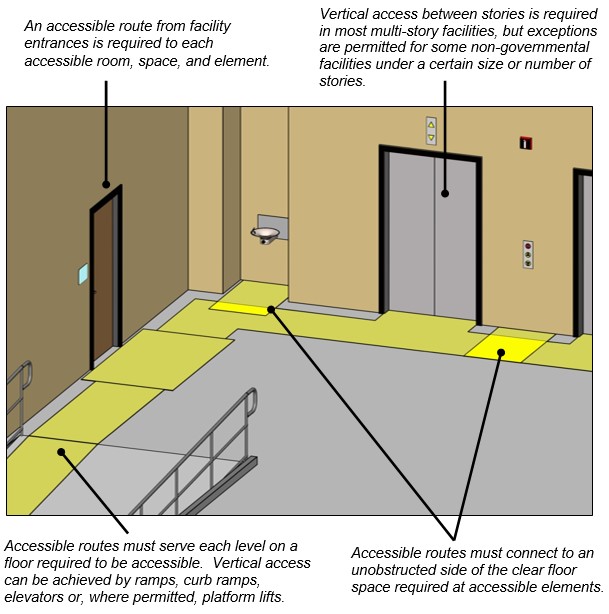 An accessible route from facility entrances is required to each accessible room, space, and element.

Vertical access between stories is required in most multi-story facilities, but exceptions are permitted for some non-governmental facilities under a certain size or number of stories.

Accessible routes must serve each level on a floor required to be accessible. Vertical access can be achieved by ramps, curb ramps, elevators or, where permitted, platform lifts.

Accessible routes must connect to an unobstructed side of the clear floor space required at accessible elements.