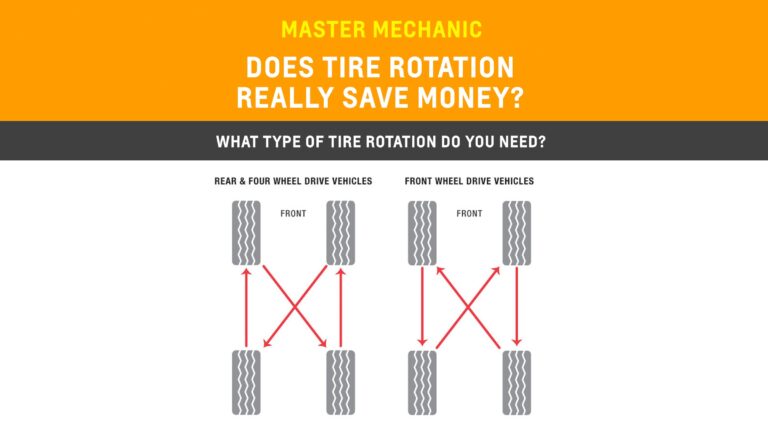 MASTER MECHANIC

DOES TIRE ROTATION REALLY SAVE MONEY?

WHAT TYPE OF TIRE ROTATION DO YOU NEED?

REAR & FOUR WHEEL DRIVE VEHICLES

FRONT

FRONT WHEEL DRIVE VEHICLES

FRONT