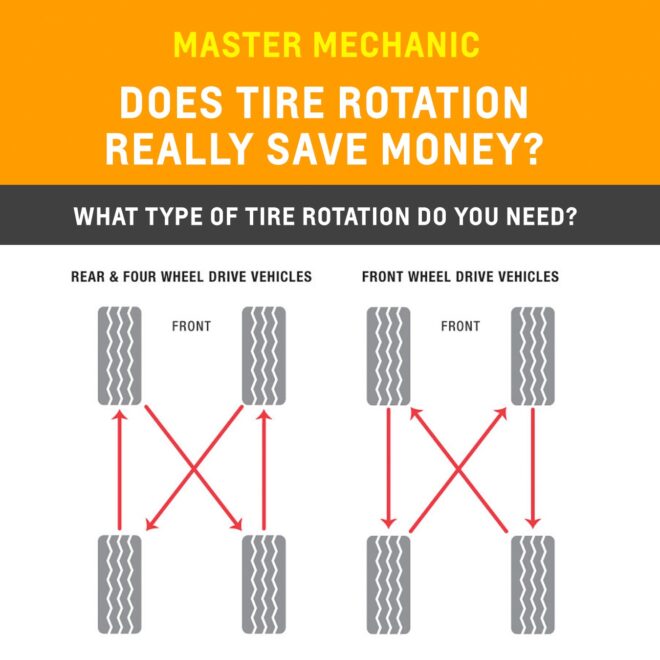 MASTER MECHANIC

DOES TIRE ROTATION REALLY SAVE MONEY?

WHAT TYPE OF TIRE ROTATION DO YOU NEED?

REAR & FOUR WHEEL DRIVE VEHICLES

FRONT

FRONT WHEEL DRIVE VEHICLES

FRONT