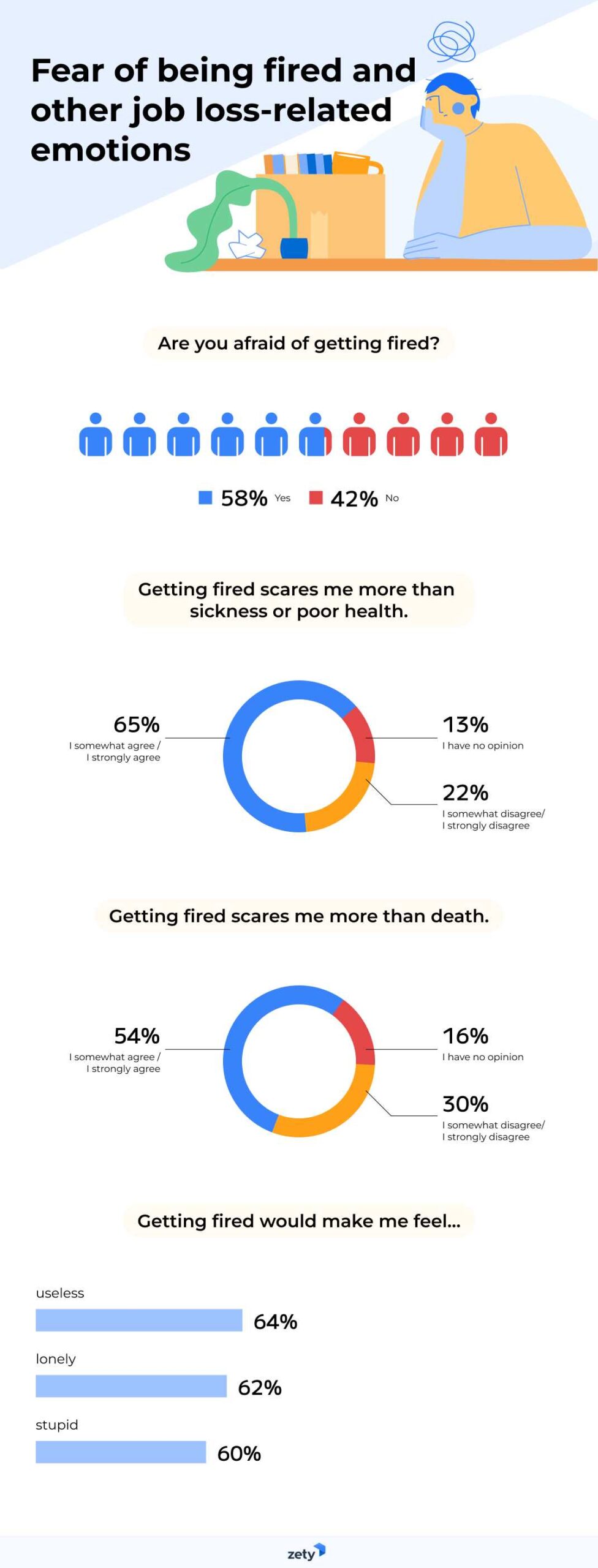 Fear of being fired and other job loss-related emotions

Are you afraid of getting fired?

58% Yes 42% No

Getting fired scares me more than sickness or poor health.

65% I somewhat agree / I strongly agree

13% I have no opinion

22% I somewhat disagree/ I strongly disagree

Getting fired scares me more than death.

54% I somewhat agree / I strongly agree

16% I have no opinion

30% I somewhat disagree/ I strongly disagree

Getting fired would make me feel...

useless 64%

lonely 62%

stupid 60%

zety