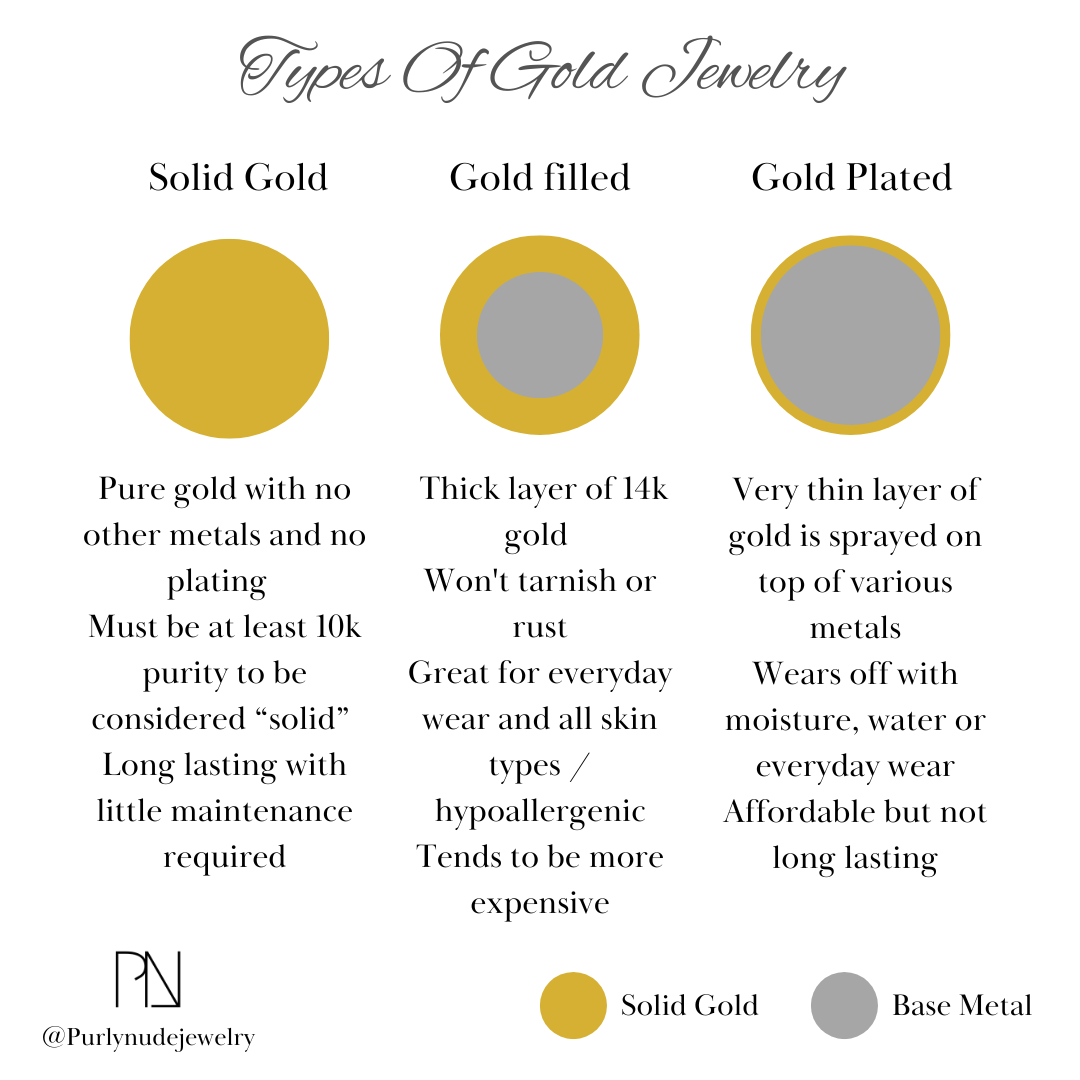 Types Of Gold Jewelry

Solid Gold

Pure gold with no other metals and no plating
Must be at least 10k purity to be considered “solid”
Long lasting with little maintenance required

Gold filled

Thick layer of 14k gold
Won't tarnish or rust
Great for everyday wear and all skin types / hypoallergenic
Tends to be more expensive

Gold Plated

Very thin layer of gold is sprayed on top of various metals
Wears off with moisture, water or everyday wear
Affordable but not long lasting

PN
@Purlynudejewelry

Solid Gold
Base Metal