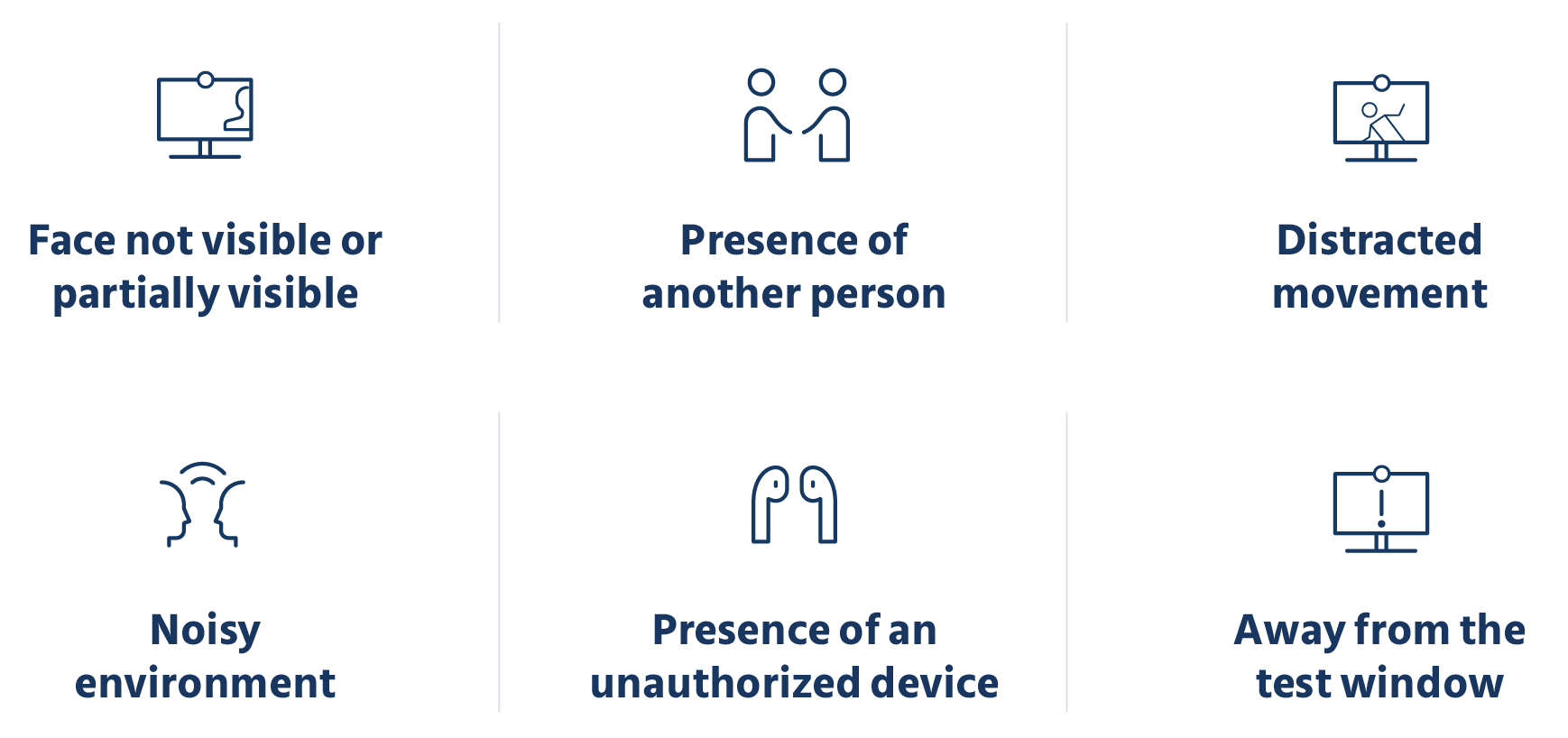 Face not visible or partially visible

Presence of another person

Distracted movement

Noisy environment

Presence of an unauthorized device

Away from the test window